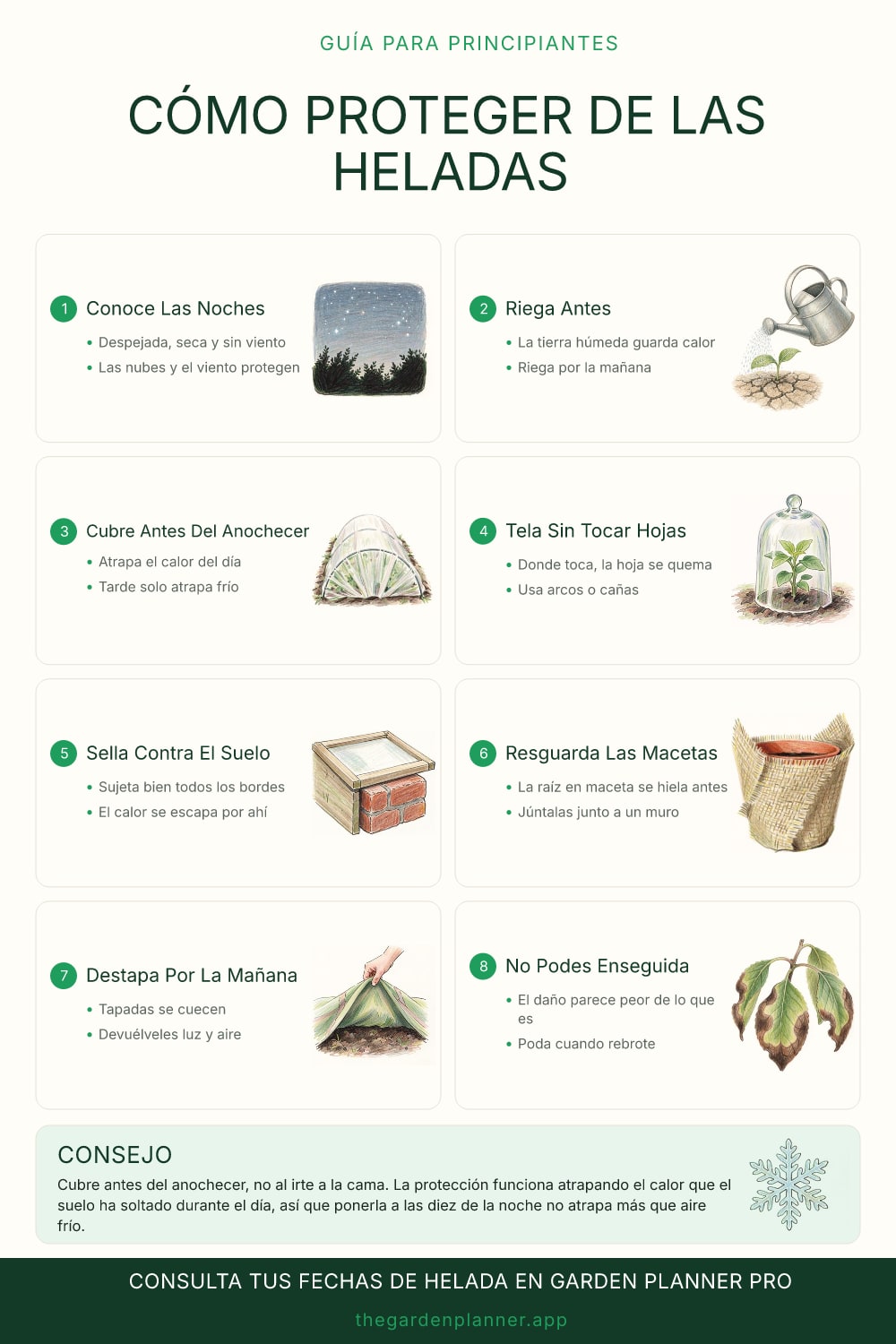 GUÍA PARA PRINCIPIANTES

CÓMO PROTEGER DE LAS HELADAS

1 Conoce Las Noches

• Despejada, seca y sin viento
• Las nubes y el viento protegen

2 Riega Antes

• La tierra húmeda guarda calor
• Riega por la mañana

3 Cubre Antes Del Anochecer

• Atrapa el calor del día
• Tarde solo atrapa frío

4 Tela Sin Tocar Hojas

• Donde toca, la hoja se quema
• Usa arcos o cañas

5 Sella Contra El Suelo

• Sujeta bien todos los bordes
• El calor se escapa por ahí

6 Resguarda Las Macetas

• La raíz en maceta se hiela antes
• Júntalas junto a un muro

7 Destapa Por La Mañana

• Tapadas se cuecen
• Devuélveles luz y aire

8 No Podes Enseguida

• El daño parece peor de lo que es
• Poda cuando rebrote

CONSEJO

Cubre antes del anochecer, no al irte a la cama. La protección funciona atrapando el calor que el suelo ha soltado durante el día, así que ponerla a las diez de la noche no atrapa más que aire frío.

CONSULTA TUS FECHAS DE HELADA EN GARDEN PLANNER PRO

thegardenplanner.app